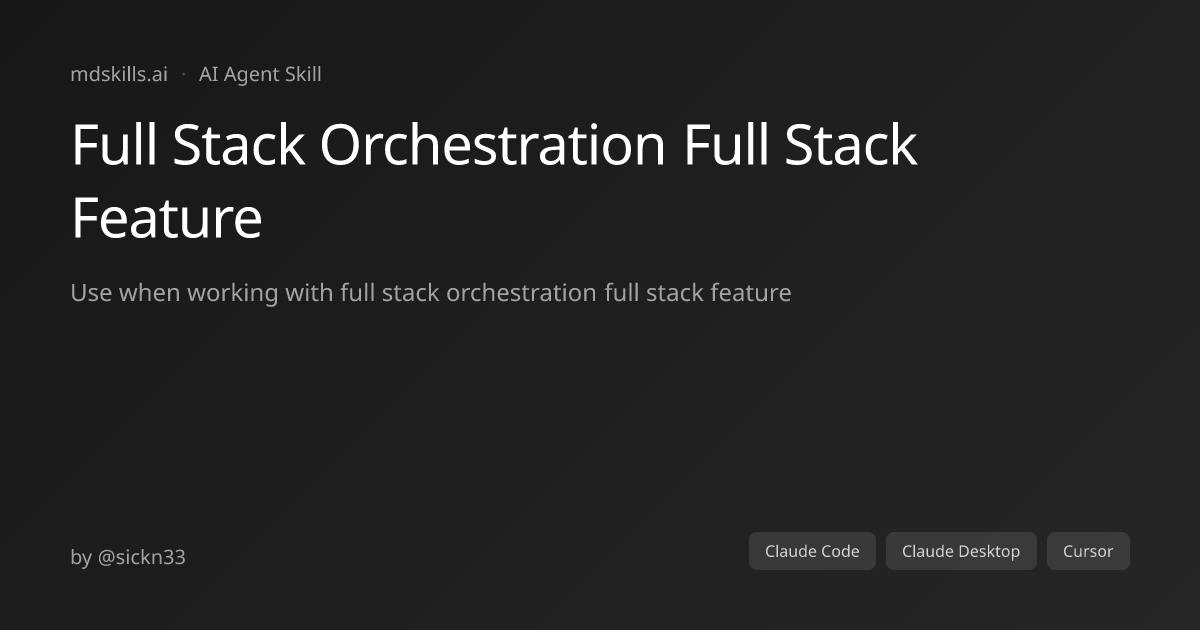 mdskills.ai · AI Agent Skill

Full Stack Orchestration Full Stack Feature

Use when working with full stack orchestration full stack feature

by @sickn33

Claude Code
Claude Desktop
Cursor